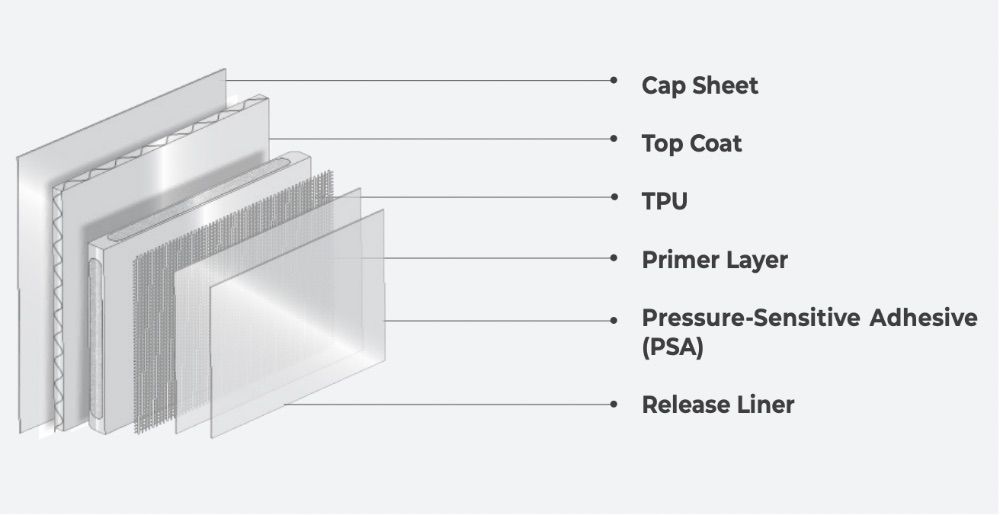 Cap Sheet

Top Coat

TPU

Primer Layer

Pressure-Sensitive Adhesive (PSA)

Release Liner